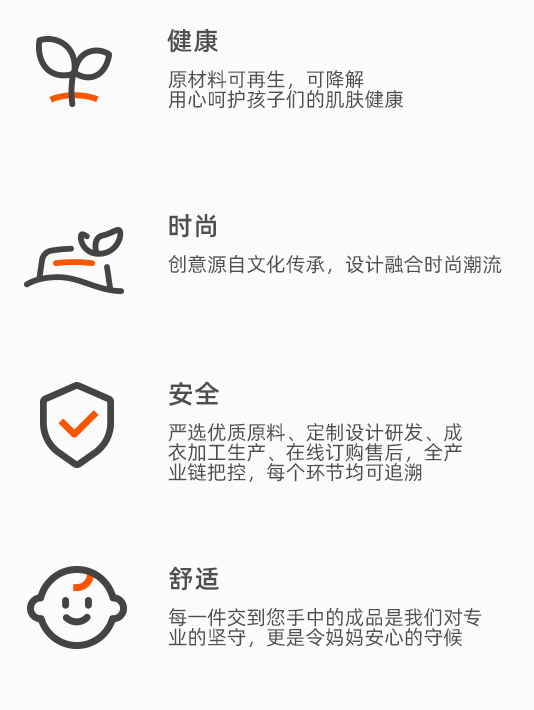 健康

原材料可再生，可降解
用心呵护孩子们的肌肤健康

时尚

创意源自文化传承，设计融合时尚潮流

安全

严选优质原料、定制设计研发、成衣加工生产、在线订购售后，全产业链把控，每个环节均可追溯

舒适

每一件交到您手中的成品是我们对专业的坚守，更是令妈妈安心的守候