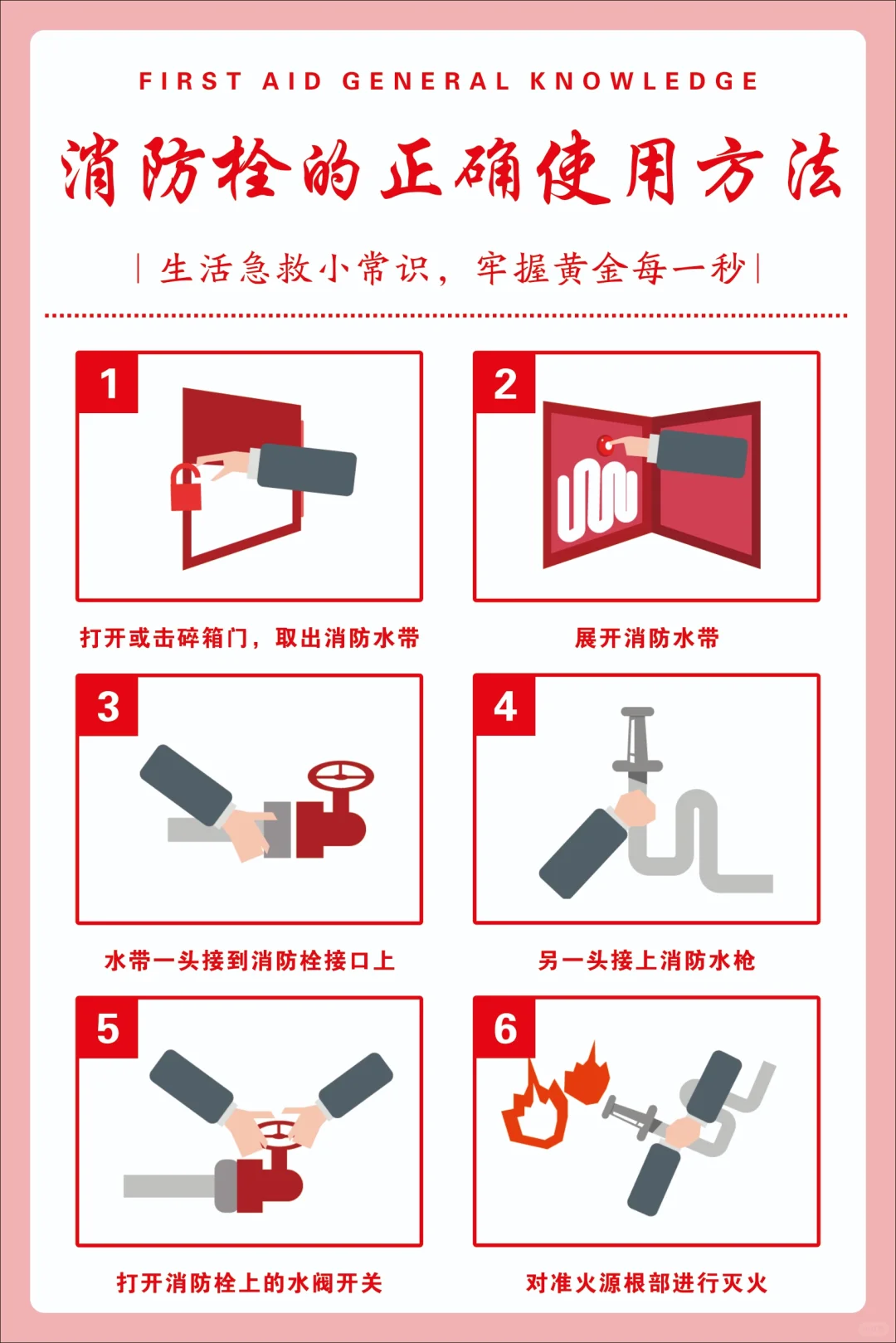 FIRST AID GENERAL KNOWLEDGE

消防栓的正确使用方法

| 生活急救小常识，牢握黄金每一秒 |

1

打开或击碎箱门，取出消防水带

2

展开消防水带

3

水带一头接到消防栓接口上

4

另一头接上消防水枪

5

打开消防栓上的水阀开关

6

对准火源根部进行灭火